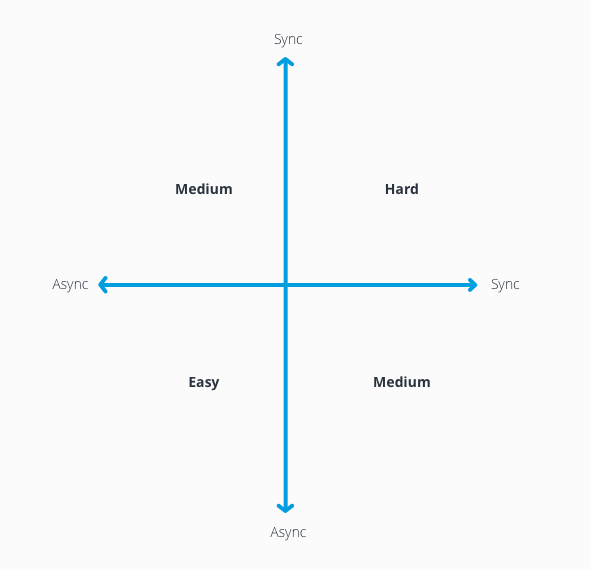 Sync

Medium

Hard

Async

Sync

Easy

Medium

Async