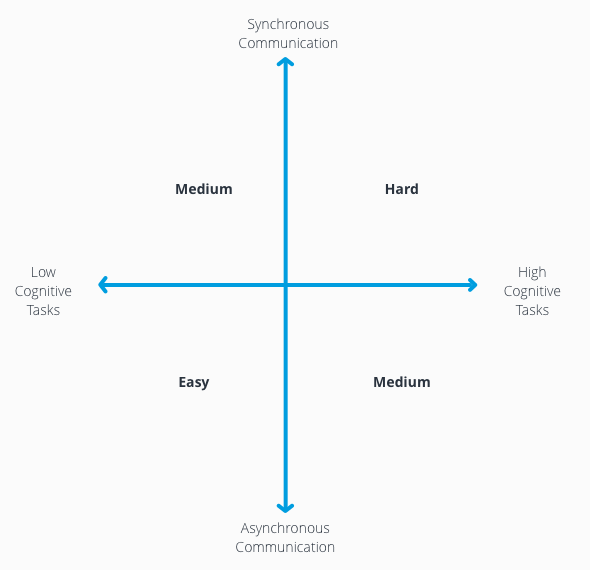 Synchronous Communication

Medium

Hard

Low Cognitive Tasks

High Cognitive Tasks

Easy

Medium

Asynchronous Communication