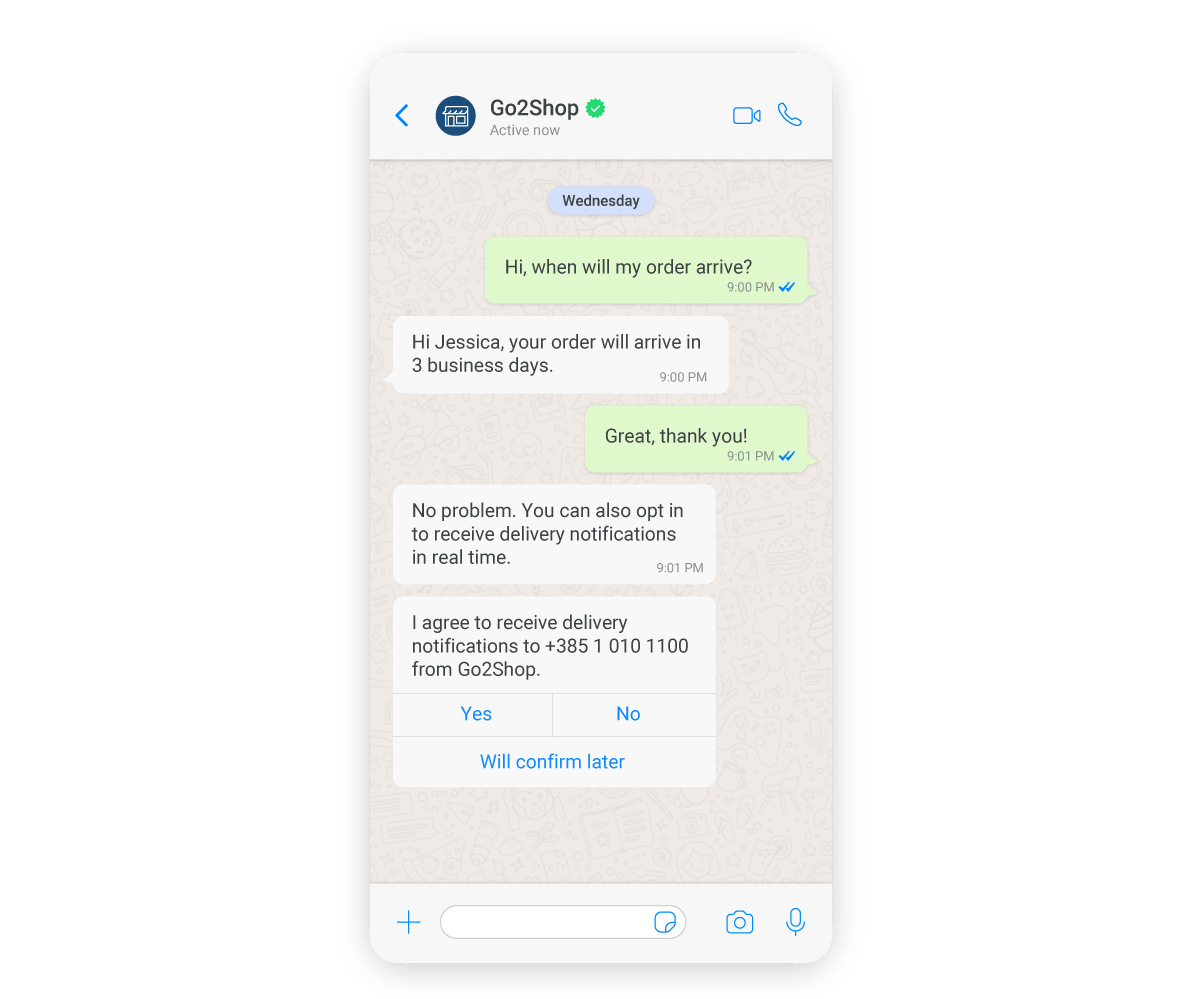 Go2Shop
Active now

Wednesday

Hi, when will my order arrive?
9:00 PM

Hi Jessica, your order will arrive in 3 business days.
9:00 PM

Great, thank you!
9:01 PM

No problem. You can also opt in to receive delivery notifications in real time.
9:01 PM

I agree to receive delivery notifications to +385 1 010 1100 from Go2Shop.

Yes
No
Will confirm later