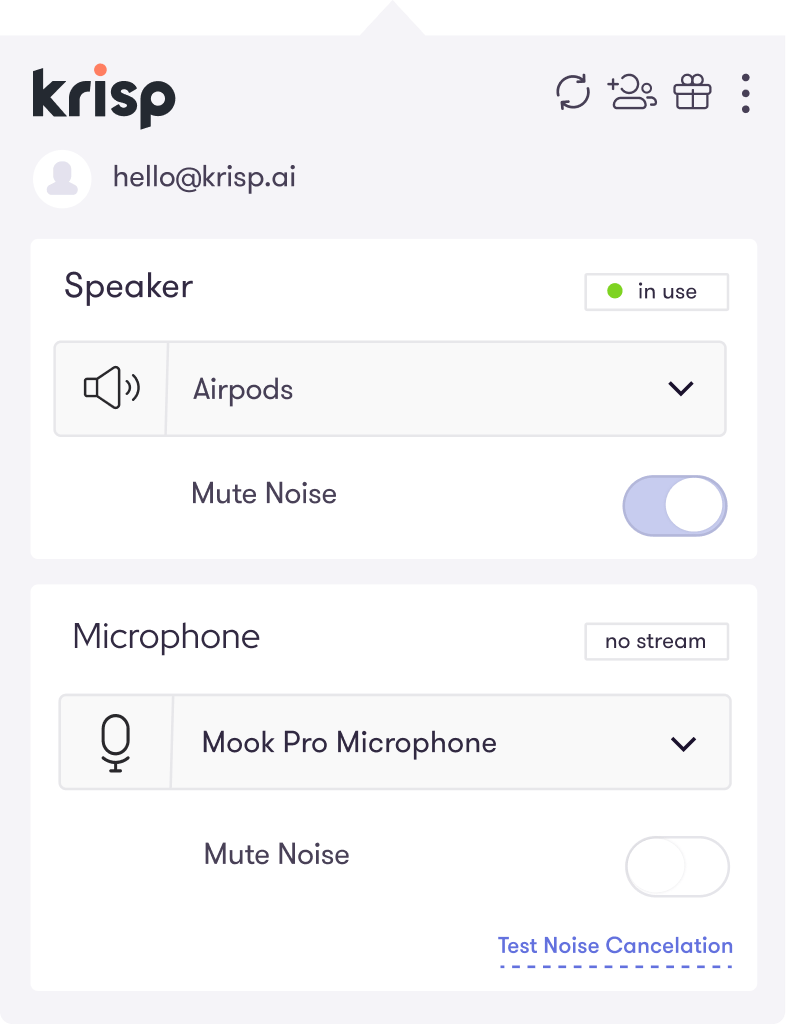 krisp

hello@krisp.ai

Speaker
in use

Airpods

Mute Noise

Microphone
no stream

Mook Pro Microphone

Mute Noise

Test Noise Cancelation