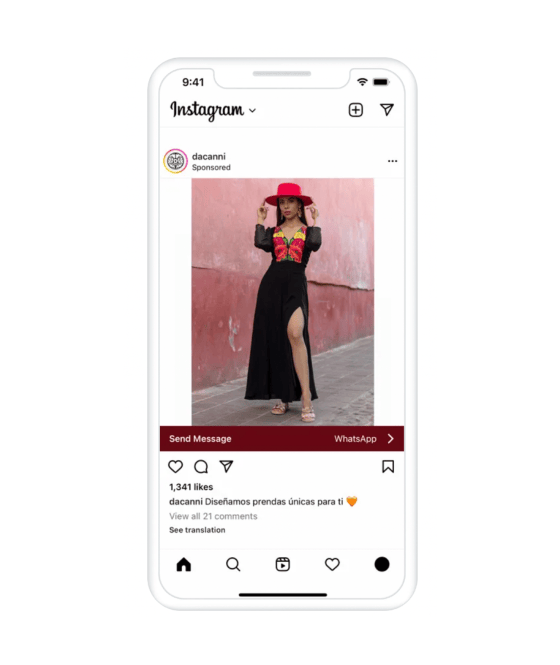 9:41

Instagram

dacanni
Sponsored

Send Message
WhatsApp

1,341 likes
dacanni Diseñamos prendas únicas para ti 🧡
View all 21 comments
See translation